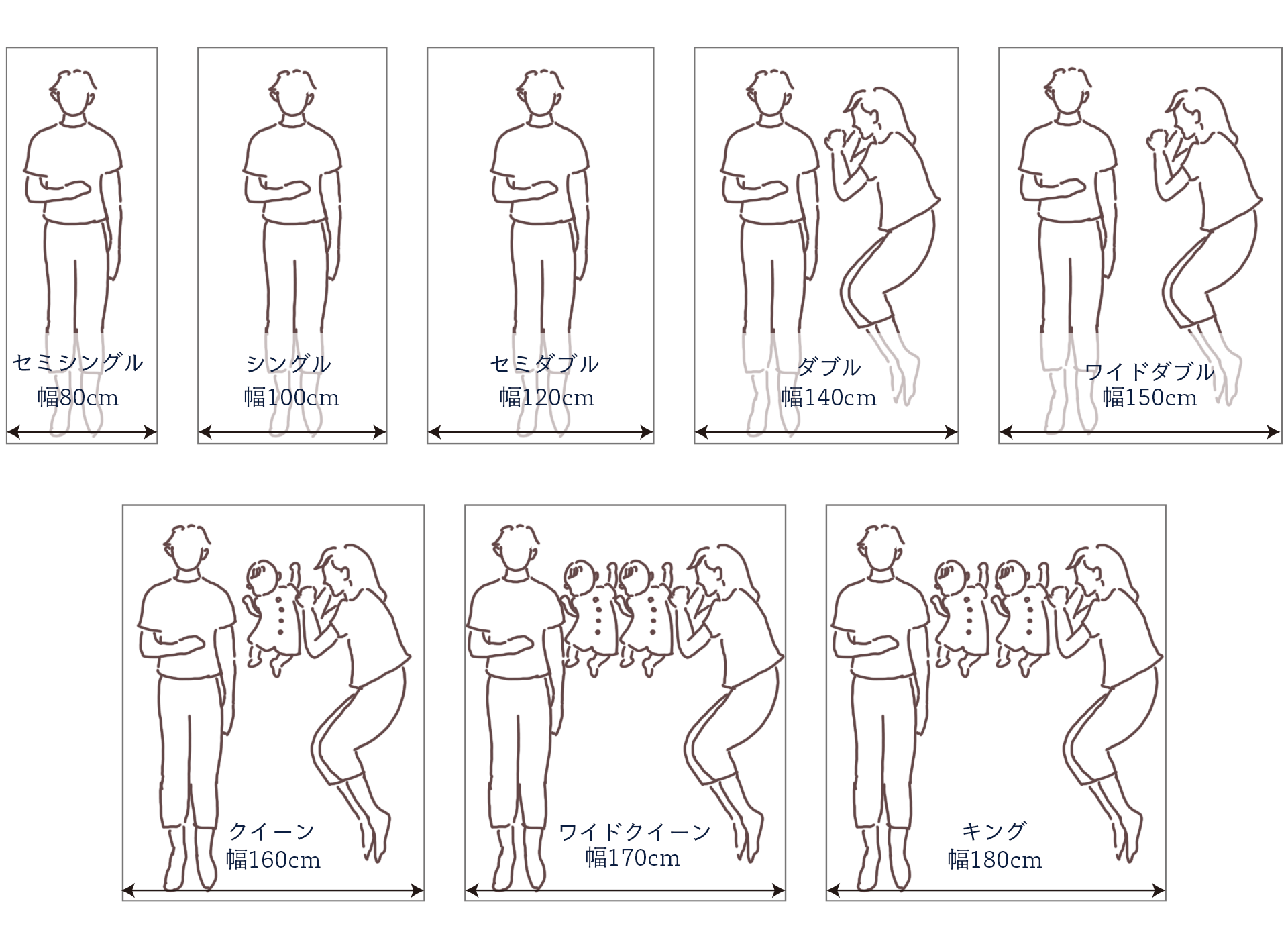 セミシングル
幅80cm

シングル
幅100cm

セミダブル
幅120cm

ダブル
幅140cm

ワイドダブル
幅150cm

クイーン
幅160cm

ワイドクイーン
幅170cm

キング
幅180cm